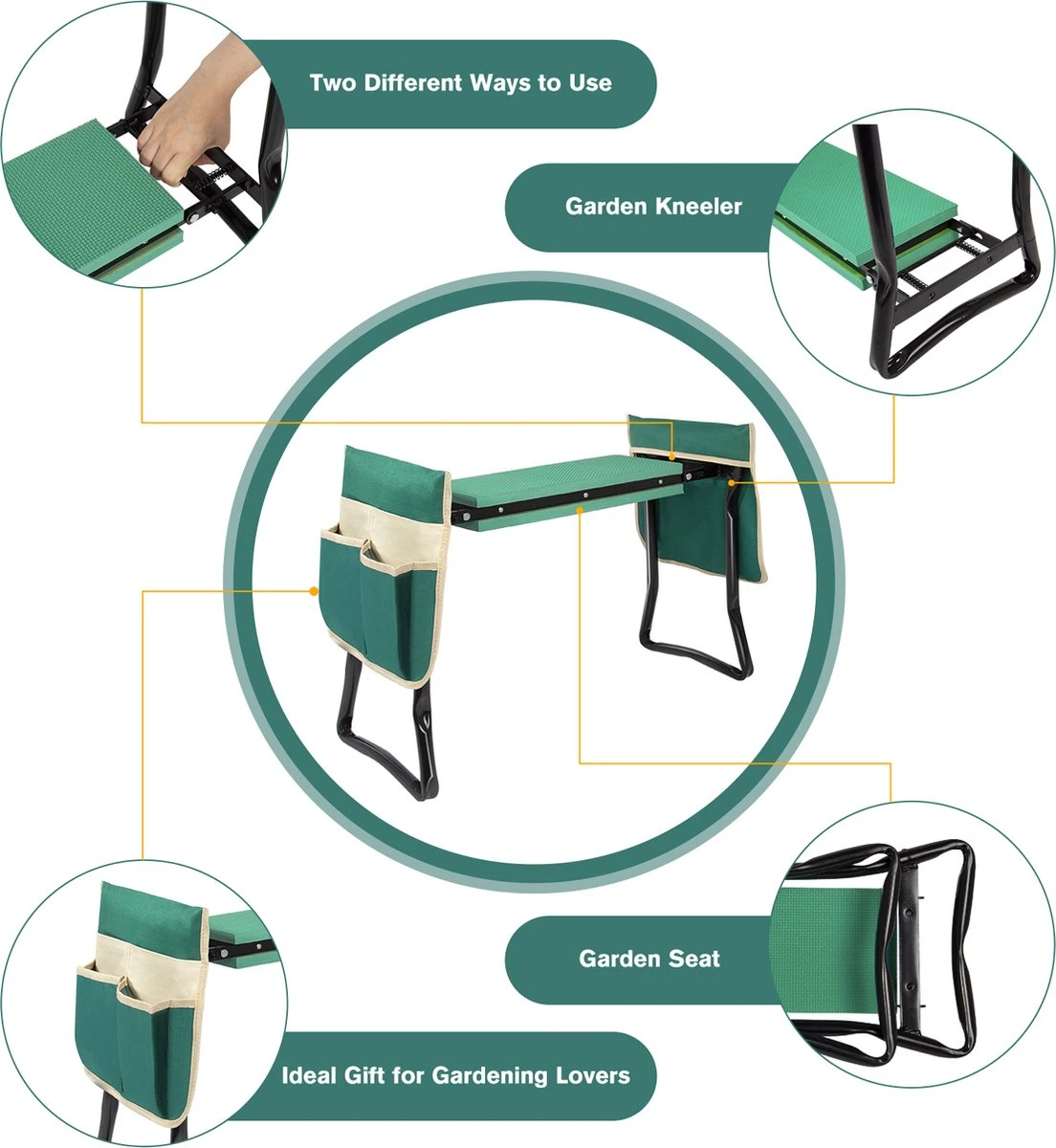 Two Different Ways to Use

Garden Kneeler

Garden Seat

Ideal Gift for Gardening Lovers